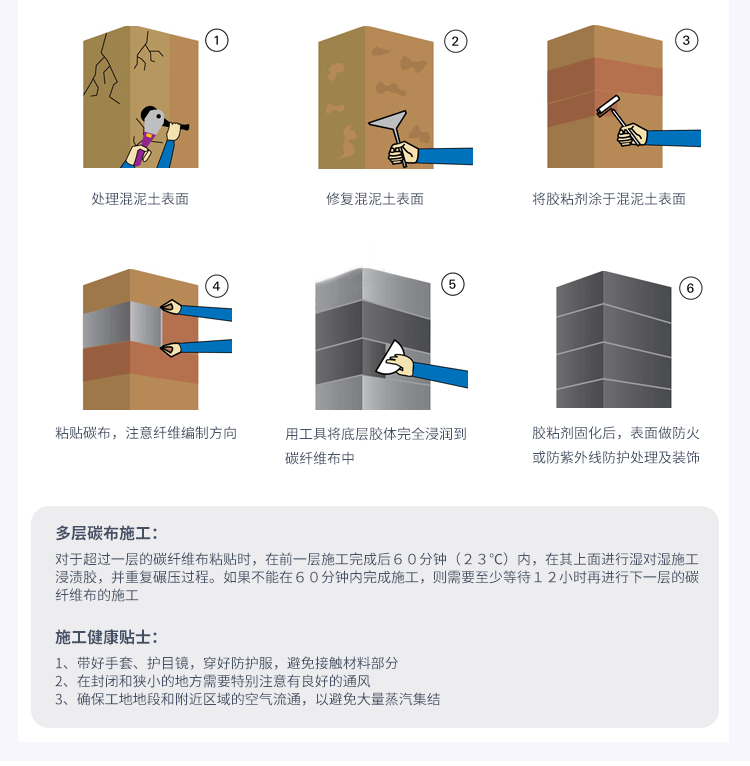 ①
处理混泥土表面

②
修复混泥土表面

③
将胶粘剂涂于混泥土表面

④
粘贴碳布，注意纤维编制方向

⑤
用工具将底层胶体完全浸润到碳纤维布中

⑥
胶粘剂固化后，表面做防火或防紫外线防护处理及装饰

多层碳布施工：
对于超过一层的碳纤维布粘贴时，在前一层施工完成后６０分钟（２３℃）内，在其上面进行湿对湿施工浸渍胶，并重复碾压过程。如果不能在６０分钟内完成施工，则需要至少等待１２小时再进行下一层的碳纤维布的施工

施工健康贴士：
1、带好手套、护目镜，穿好防护服，避免接触材料部分
2、在封闭和狭小的地方需要特别注意有良好的通风
3、确保工地地段和附近区域的空气流通，以避免大量蒸汽集结